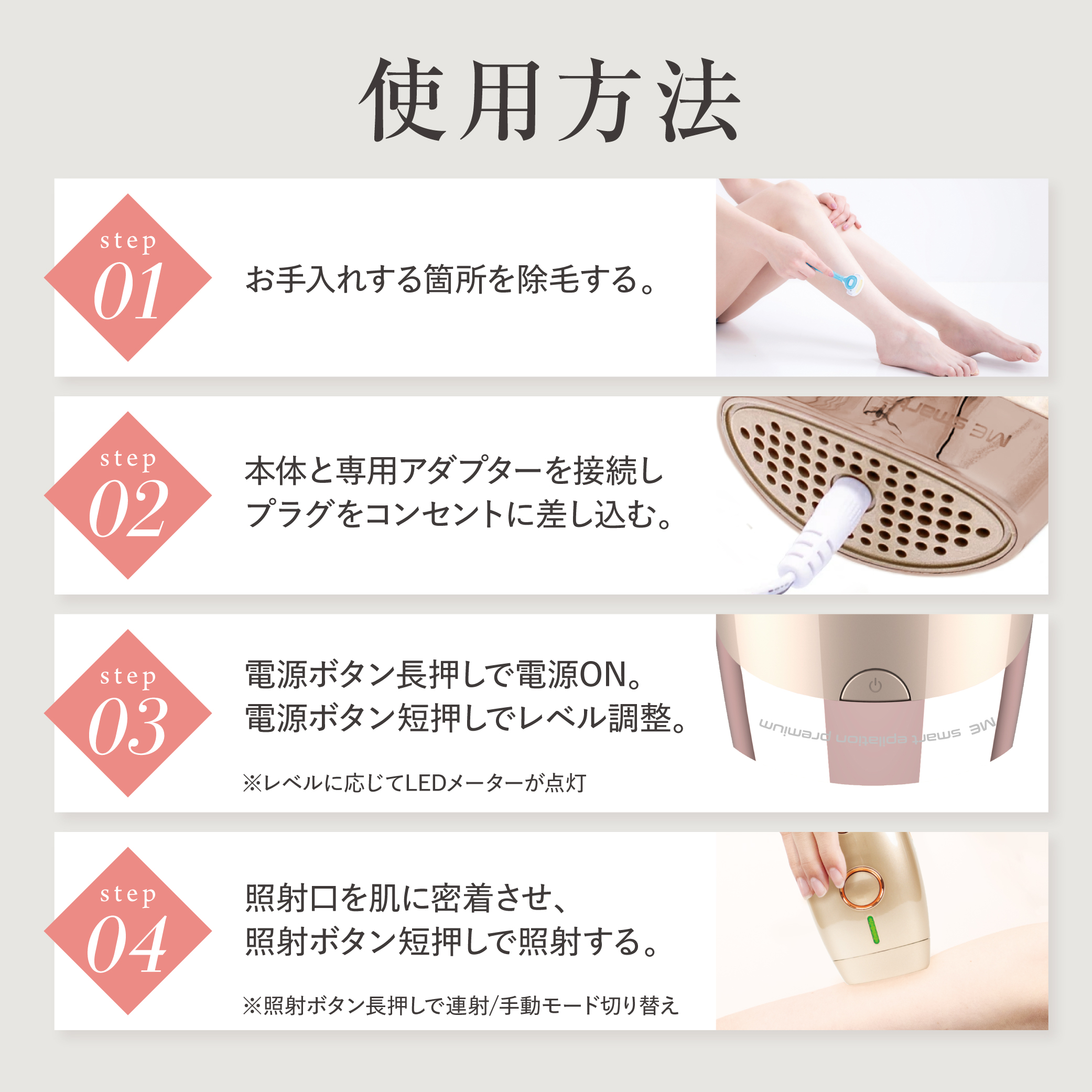 使用方法

step
01

お手入れする箇所を除毛する。

step
02

本体と専用アダプターを接続し
プラグをコンセントに差し込む。

ME smart

step
03

電源ボタン長押しで電源ON。
電源ボタン短押しでレベル調整。

※レベルに応じてLEDメーターが点灯

ME smart epilation premium

step
04

照射口を肌に密着させ、
照射ボタン短押しで照射する。

※照射ボタン長押しで連射/手動モード切り替え