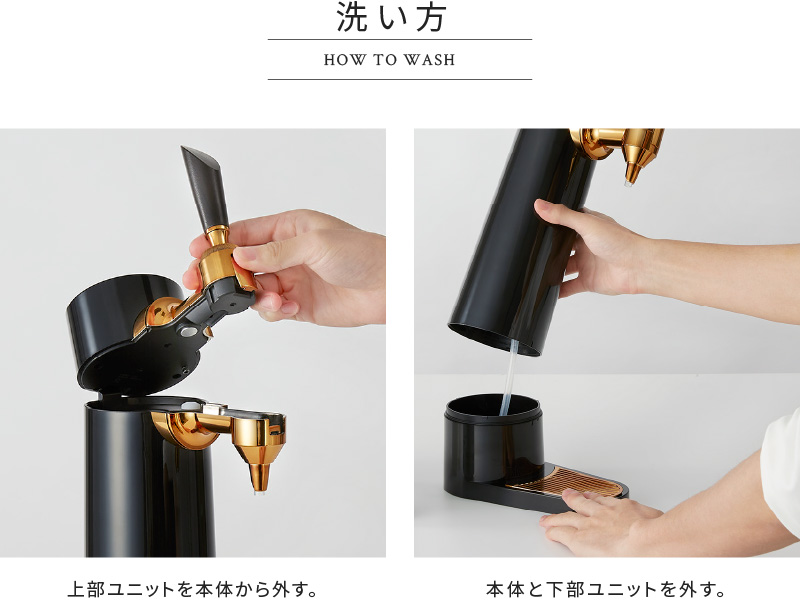 洗い方

HOW TO WASH

上部ユニットを本体から外す。

本体と下部ユニットを外す。