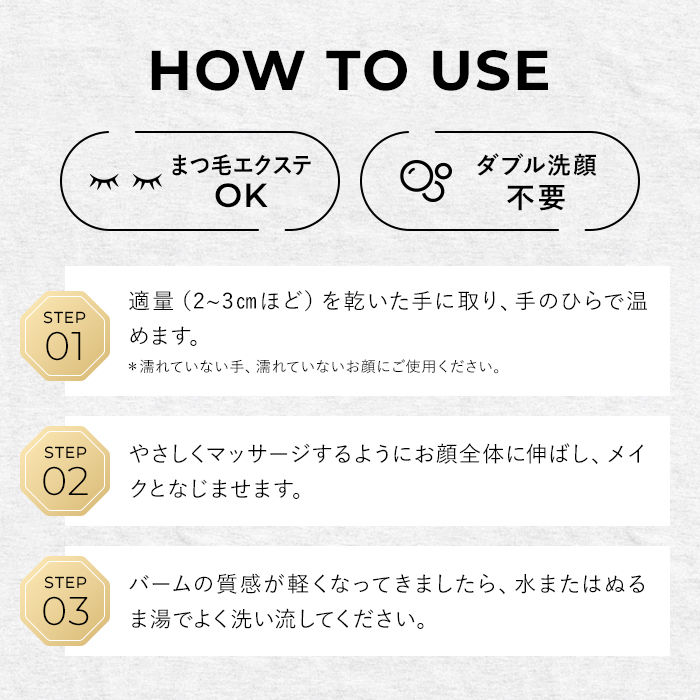 HOW TO USE

まつ毛エクステ
OK

ダブル洗顔
不要

STEP
01

適量（2~3㎝ほど）を乾いた手に取り、手のひらで温めます。
＊濡れていない手、濡れていないお顔にご使用ください。

STEP
02

やさしくマッサージするようにお顔全体に伸ばし、メイクとなじませます。

STEP
03

バームの質感が軽くなってきましたら、水またはぬるま湯でよく洗い流してください。