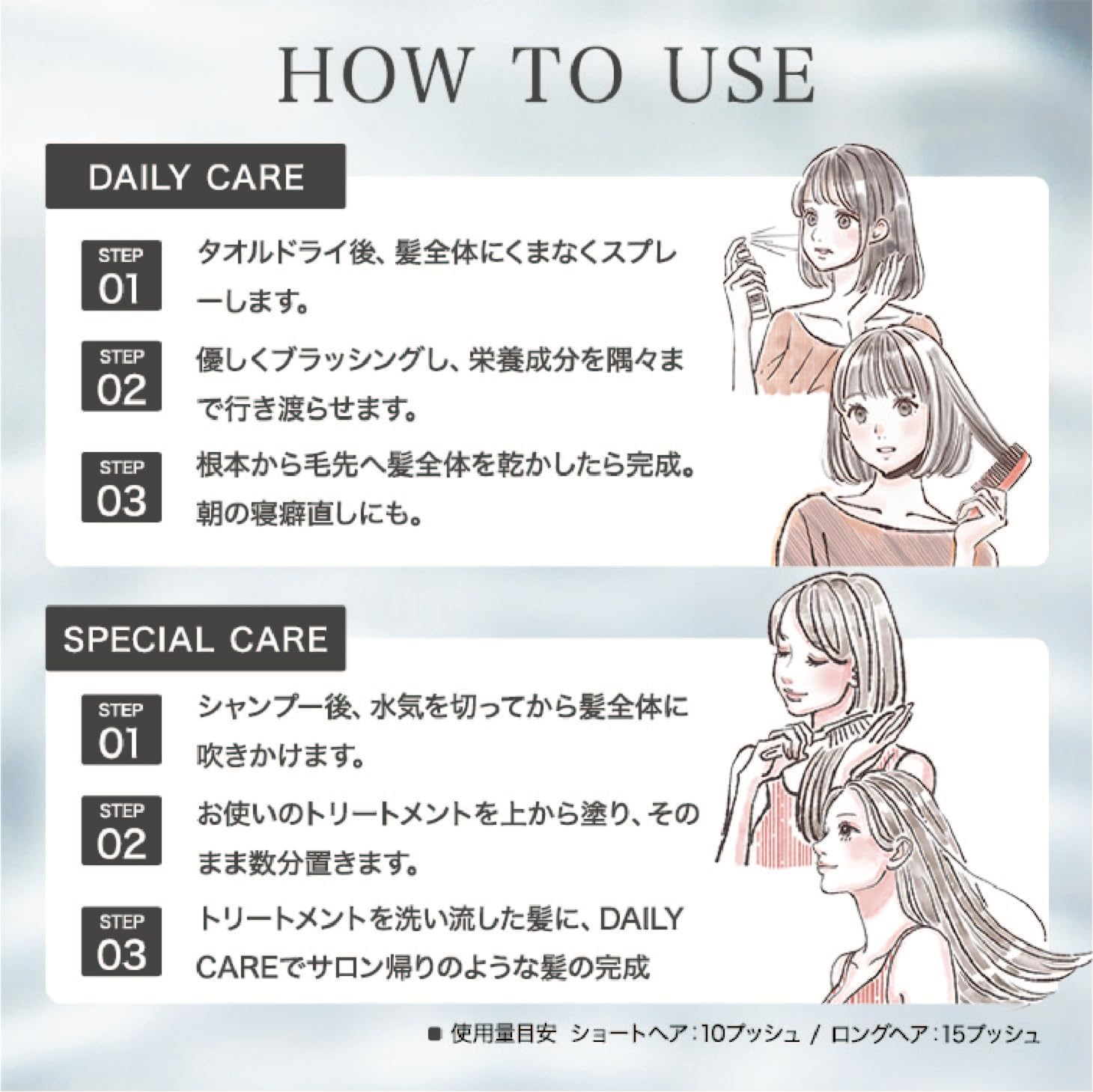 HOW TO USE

DAILY CARE

STEP 01
タオルドライ後、髪全体にくまなくスプレーします。

STEP 02
優しくブラッシングし、栄養成分を隅々まで行き渡らせます。

STEP 03
根本から毛先へ髪全体を乾かしたら完成。朝の寝癖直しにも。

SPECIAL CARE

STEP 01
シャンプー後、水気を切ってから髪全体に吹きかけます。

STEP 02
お使いのトリートメントを上から塗り、そのまま数分置きます。

STEP 03
トリートメントを洗い流した髪に、DAILY CAREでサロン帰りのような髪の完成

■ 使用量目安 ショートヘア：10プッシュ / ロングヘア：15プッシュ