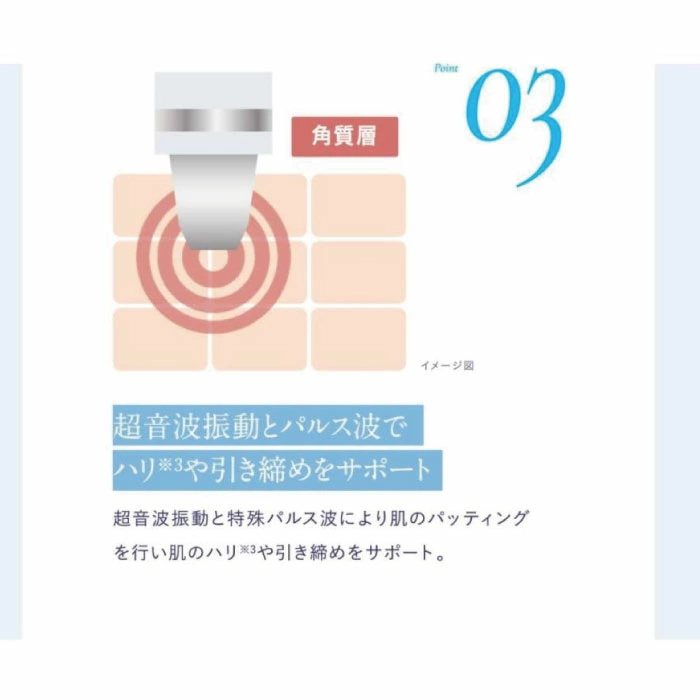 Point 03

角質層

イメージ図

超音波振動とパルス波で
ハリ※3や引き締めをサポート

超音波振動と特殊パルス波により肌のパッティングを行い肌のハリ※3や引き締めをサポート。