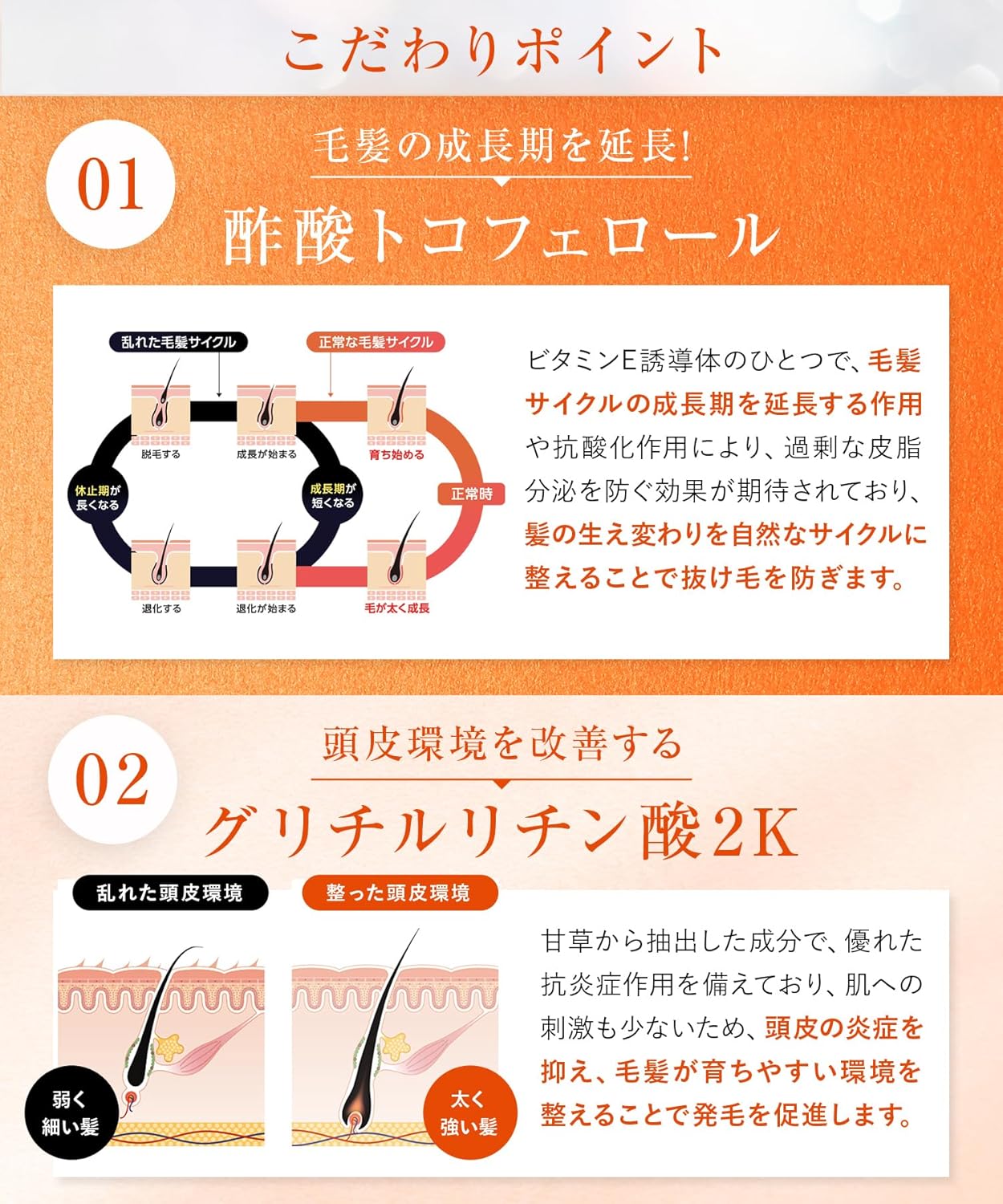 こだわりポイント

01

毛髪の成長期を延長!

酢酸トコフェロール

乱れた毛髪サイクル

正常な毛髪サイクル

脱毛する

成長が始まる

育ち始める

休止期が長くなる

成長期が短くなる

正常時

退化する

退化が始まる

毛が太く成長

ビタミンE誘導体のひとつで、毛髪サイクルの成長期を延長する作用や抗酸化作用により、過剰な皮脂分泌を防ぐ効果が期待されており、髪の生え変わりを自然なサイクルに整えることで抜け毛を防ぎます。

02

頭皮環境を改善する

グリチルリチン酸2K

乱れた頭皮環境

整った頭皮環境

弱く細い髪

太く強い髪

甘草から抽出した成分で、優れた抗炎症作用を備えており、肌への刺激も少ないため、頭皮の炎症を抑え、毛髪が育ちやすい環境を整えることで発毛を促進します。