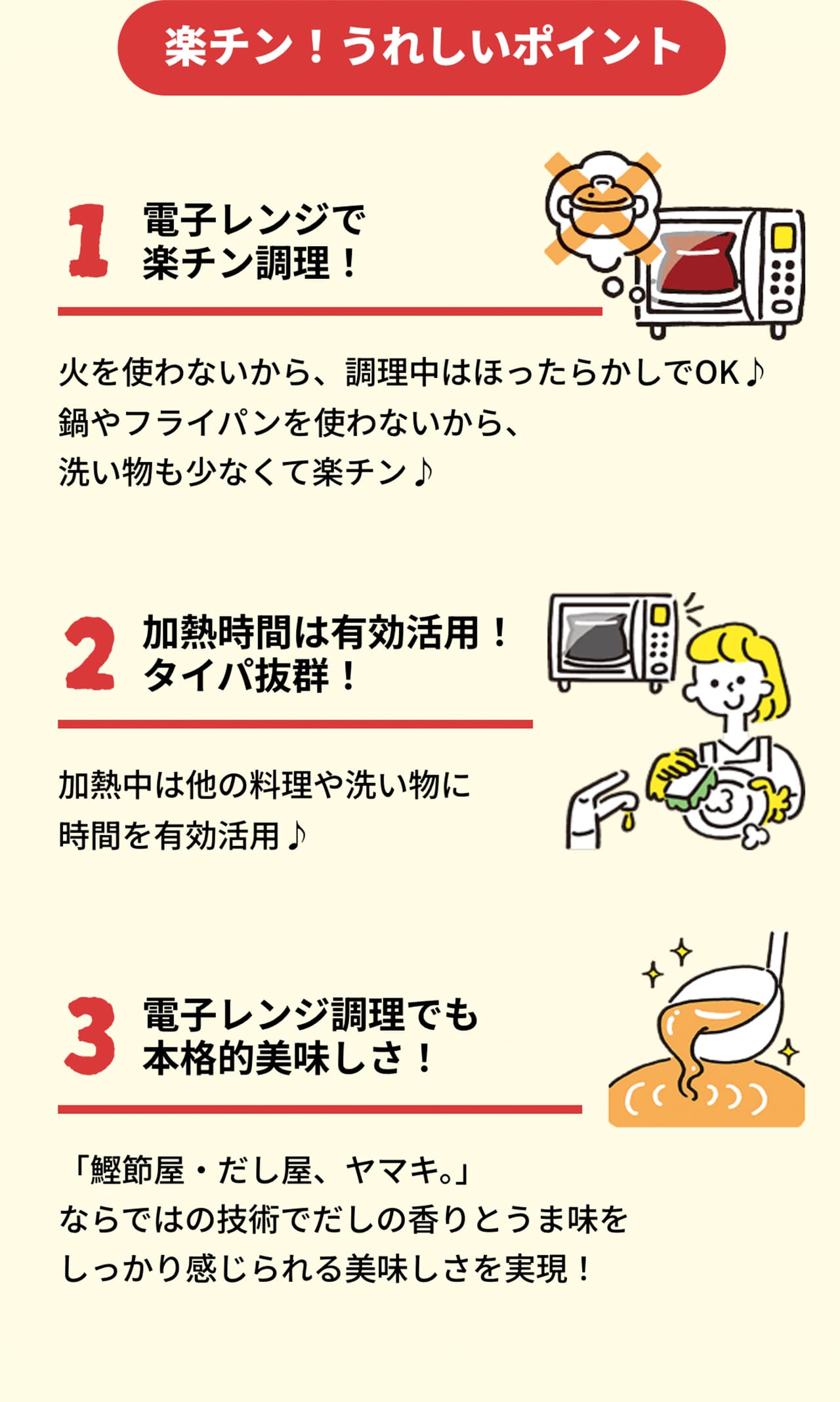 楽チン！うれしいポイント

1 電子レンジで楽チン調理！

火を使わないから、調理中はほったらかしでOK♪
鍋やフライパンを使わないから、
洗い物も少なくて楽チン♪

2 加熱時間は有効活用！タイパ抜群！

加熱中は他の料理や洗い物に
時間を有効活用♪

3 電子レンジ調理でも本格的美味しさ！

「鰹節屋・だし屋、ヤマキ。」
ならではの技術でだしの香りとうま味を
しっかり感じられる美味しさを実現！