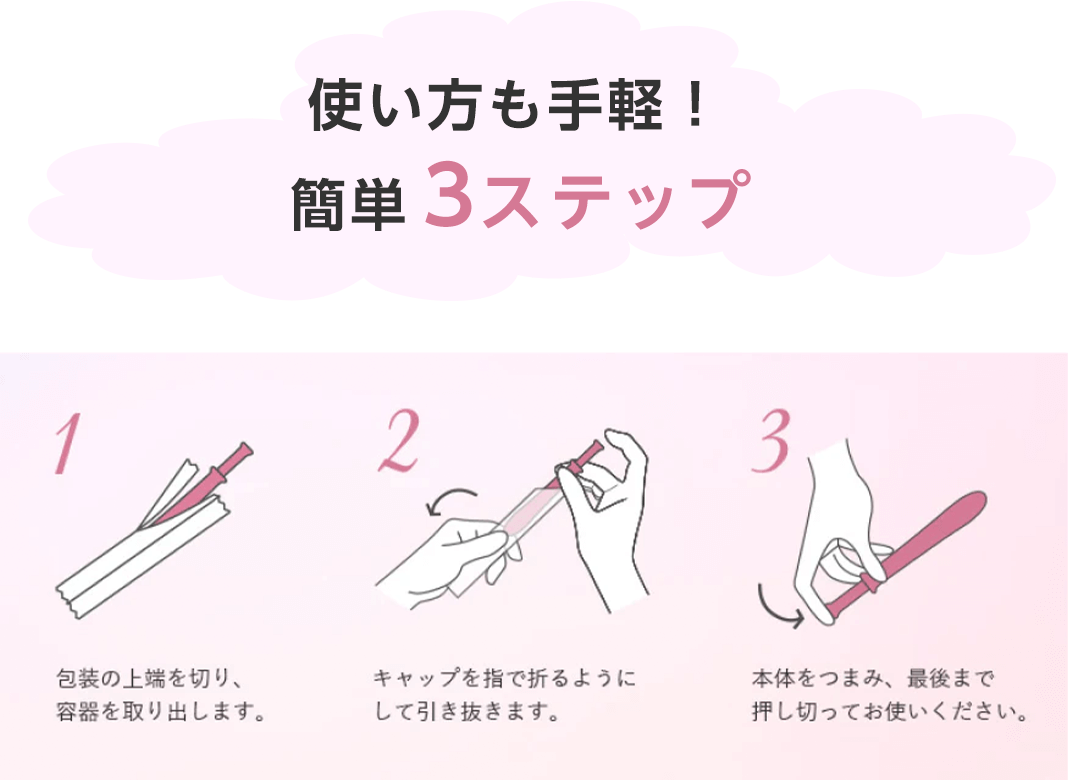 使い方も手軽！
簡単 3ステップ

1

包装の上端を切り、容器を取り出します。

2

キャップを指で折るようにして引き抜きます。

3

本体をつまみ、最後まで押し切ってお使いください。