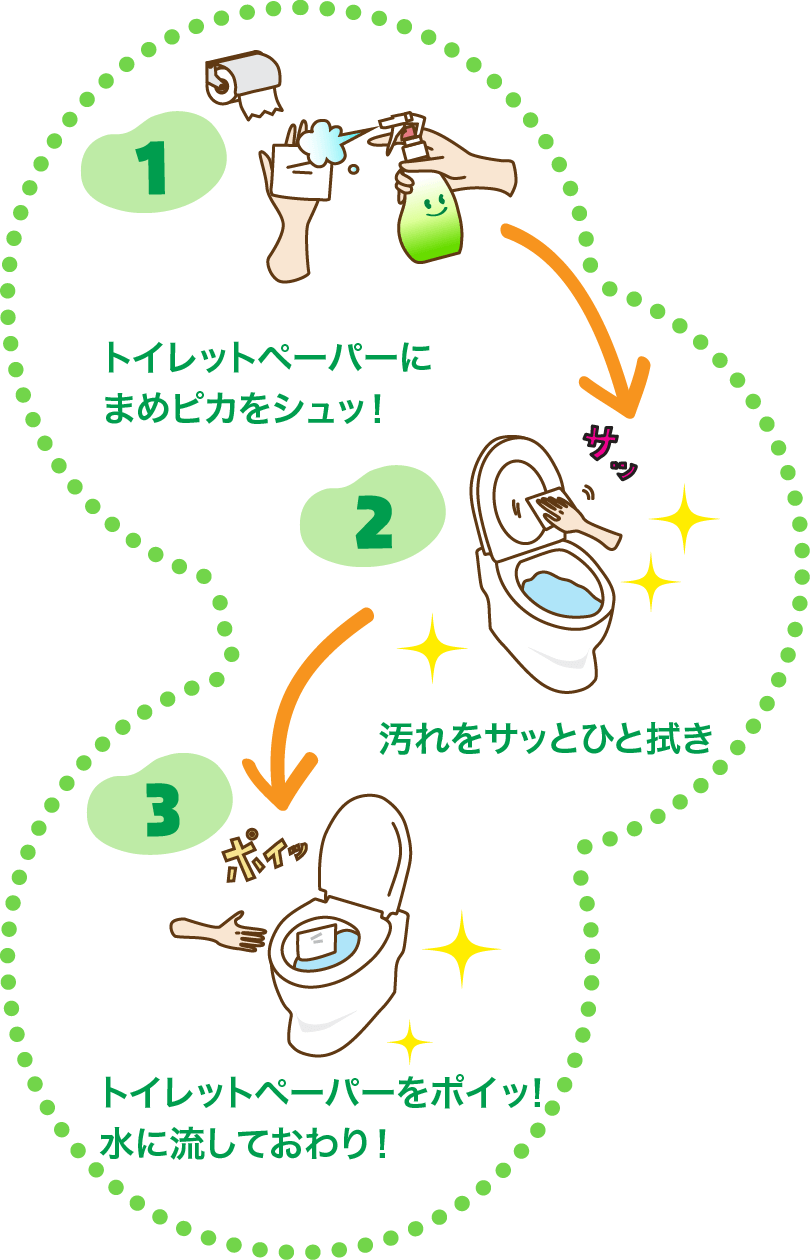 1

トイレットペーパーに
まめピカをシュッ！

サッ

2

汚れをサッとひと拭き

3

ポイッ

トイレットペーパーをポイッ！
水に流しておわり！